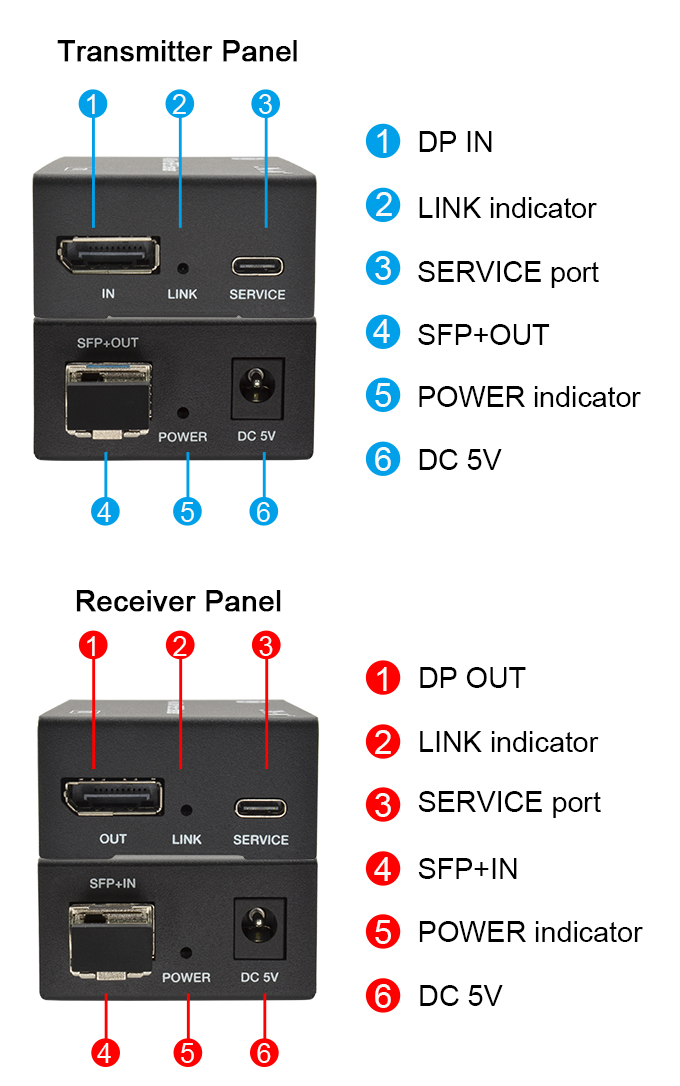 Transmitter Panel

1 2 3

IN LINK SERVICE

SFP+OUT

POWER DC 5V

4 5 6

1 DP IN
2 LINK indicator
3 SERVICE port
4 SFP+OUT
5 POWER indicator
6 DC 5V

Receiver Panel

1 2 3

OUT LINK SERVICE

SFP+IN

POWER DC 5V

4 5 6

1 DP OUT
2 LINK indicator
3 SERVICE port
4 SFP+IN
5 POWER indicator
6 DC 5V