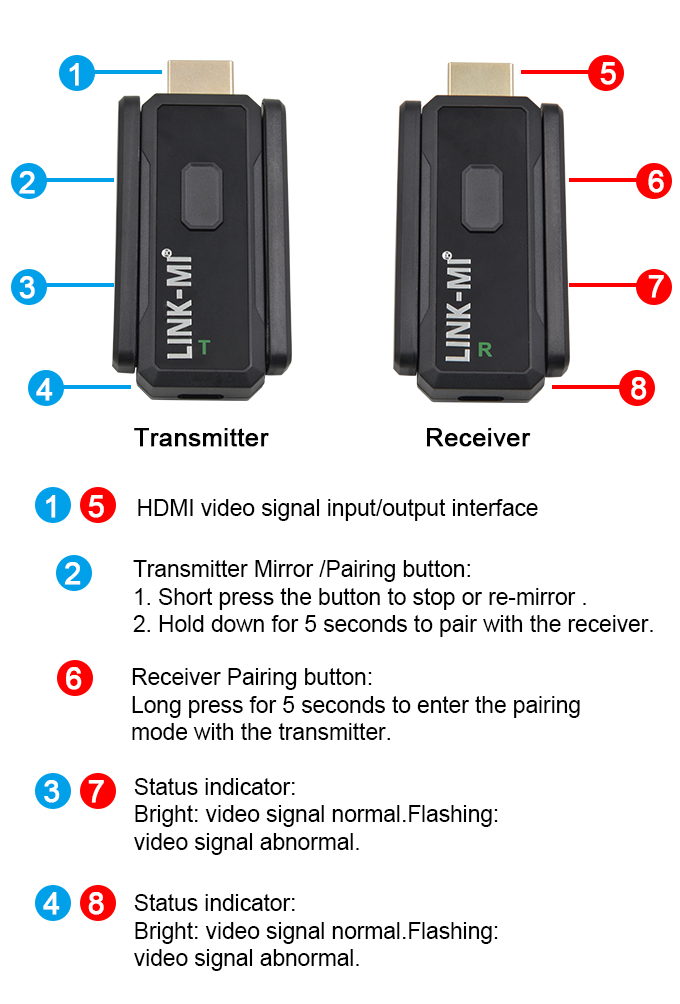 1
2
3
4
LINK-MI®
T
Transmitter

5
6
7
8
LINK-MI®
R
Receiver

1 5 HDMI video signal input/output interface

2 Transmitter Mirror /Pairing button:
1. Short press the button to stop or re-mirror .
2. Hold down for 5 seconds to pair with the receiver.

6 Receiver Pairing button:
Long press for 5 seconds to enter the pairing mode with the transmitter.

3 7 Status indicator:
Bright: video signal normal.Flashing: video signal abnormal.

4 8 Status indicator:
Bright: video signal normal.Flashing: video signal abnormal.